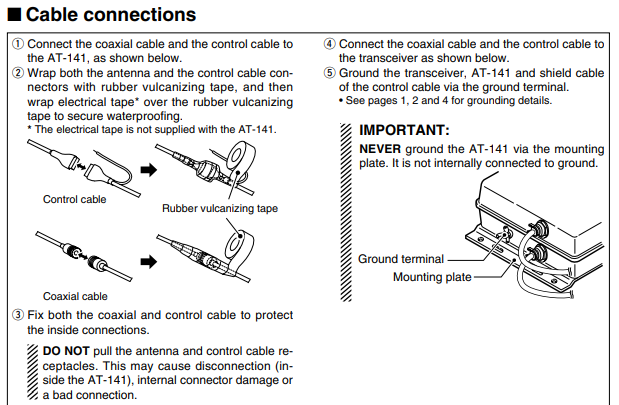 ■ Cable connections

① Connect the coaxial cable and the control cable to the AT-141, as shown below.
② Wrap both the antenna and the control cable connectors with rubber vulcanizing tape, and then wrap electrical tape* over the rubber vulcanizing tape to secure waterproofing.
* The electrical tape is not supplied with the AT-141.

Control cable

Rubber vulcanizing tape

Coaxial cable

③ Fix both the coaxial and control cable to protect the inside connections.

DO NOT pull the antenna and control cable receptacles. This may cause disconnection (inside the AT-141), internal connector damage or a bad connection.

④ Connect the coaxial cable and the control cable to the transceiver as shown below.
⑤ Ground the transceiver, AT-141 and shield cable of the control cable via the ground terminal.
• See pages 1, 2 and 4 for grounding details.

IMPORTANT:
NEVER ground the AT-141 via the mounting plate. It is not internally connected to ground.

Ground terminal
Mounting plate