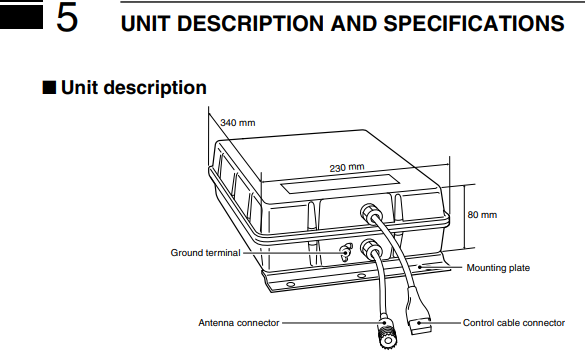 5 UNIT DESCRIPTION AND SPECIFICATIONS

■ Unit description

340 mm

230 mm

80 mm

Ground terminal

Mounting plate

Antenna connector

Control cable connector