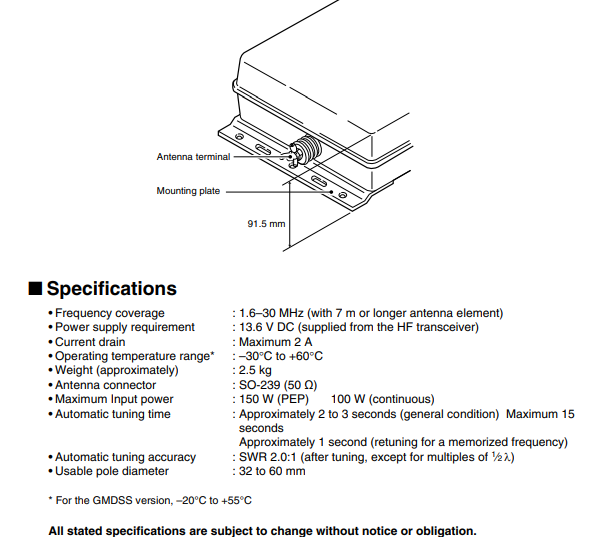 Antenna terminal

Mounting plate

91.5 mm

■ Specifications

• Frequency coverage : 1.6–30 MHz (with 7 m or longer antenna element)
• Power supply requirement : 13.6 V DC (supplied from the HF transceiver)
• Current drain : Maximum 2 A
• Operating temperature range* : –30°C to +60°C
• Weight (approximately) : 2.5 kg
• Antenna connector : SO-239 (50 Ω)
• Maximum Input power : 150 W (PEP) 100 W (continuous)
• Automatic tuning time : Approximately 2 to 3 seconds (general condition) Maximum 15 seconds
Approximately 1 second (retuning for a memorized frequency)
• Automatic tuning accuracy : SWR 2.0:1 (after tuning, except for multiples of $\frac{1}{2}\lambda$)
• Usable pole diameter : 32 to 60 mm

* For the GMDSS version, –20°C to +55°C

All stated specifications are subject to change without notice or obligation.