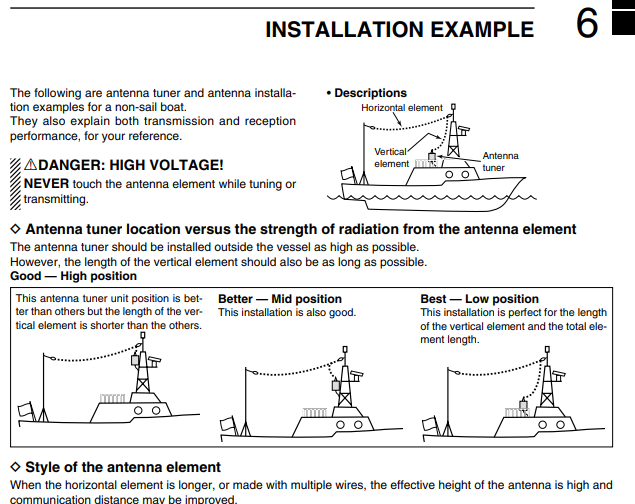 INSTALLATION EXAMPLE 6

The following are antenna tuner and antenna installation examples for a non-sail boat.
They also explain both transmission and reception performance, for your reference.

⚠DANGER: HIGH VOLTAGE!
NEVER touch the antenna element while tuning or transmitting.

• Descriptions
Horizontal element
Vertical element
Antenna tuner

◇ Antenna tuner location versus the strength of radiation from the antenna element
The antenna tuner should be installed outside the vessel as high as possible.
However, the length of the vertical element should also be as long as possible.

Good — High position
This antenna tuner unit position is better than others but the length of the vertical element is shorter than the others.

Better — Mid position
This installation is also good.

Best — Low position
This installation is perfect for the length of the vertical element and the total element length.

◇ Style of the antenna element
When the horizontal element is longer, or made with multiple wires, the effective height of the antenna is high and communication distance may be improved.